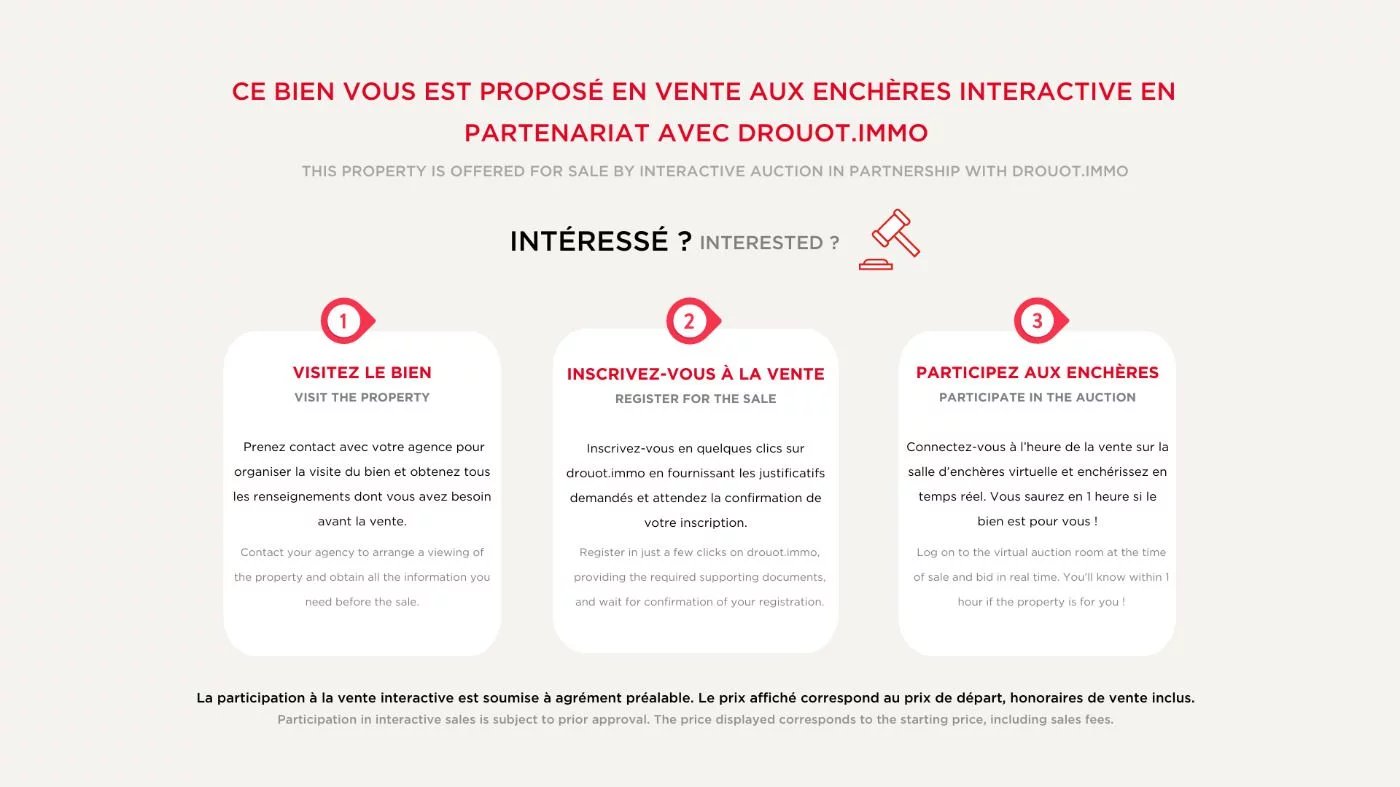 CE BIEN VOUS EST PROPOSÉ EN VENTE AUX ENCHÈRES INTERACTIVE EN PARTENARIAT AVEC DROUOT.IMMO

THIS PROPERTY IS OFFERED FOR SALE BY INTERACTIVE AUCTION IN PARTNERSHIP WITH DROUOT.IMMO

INTÉRESSÉ ? INTERESTED ?

1

VISITEZ LE BIEN
VISIT THE PROPERTY

Prenez contact avec votre agence pour organiser la visite du bien et obtenez tous les renseignements dont vous avez besoin avant la vente.

Contact your agency to arrange a viewing of the property and obtain all the information you need before the sale.

2

INSCRIVEZ-VOUS À LA VENTE
REGISTER FOR THE SALE

Inscrivez-vous en quelques clics sur drouot.immo en fournissant les justificatifs demandés et attendez la confirmation de votre inscription.

Register in just a few clicks on drouot.immo, providing the required supporting documents, and wait for confirmation of your registration.

3

PARTICIPEZ AUX ENCHÈRES
PARTICIPATE IN THE AUCTION

Connectez-vous à l'heure de la vente sur la salle d'enchères virtuelle et enchérissez en temps réel. Vous saurez en 1 heure si le bien est pour vous !

Log on to the virtual auction room at the time of sale and bid in real time. You'll know within 1 hour if the property is for you !

La participation à la vente interactive est soumise à agrément préalable. Le prix affiché correspond au prix de départ, honoraires de vente inclus.

Participation in interactive sales is subject to prior approval. The price displayed corresponds to the starting price, including sales fees.