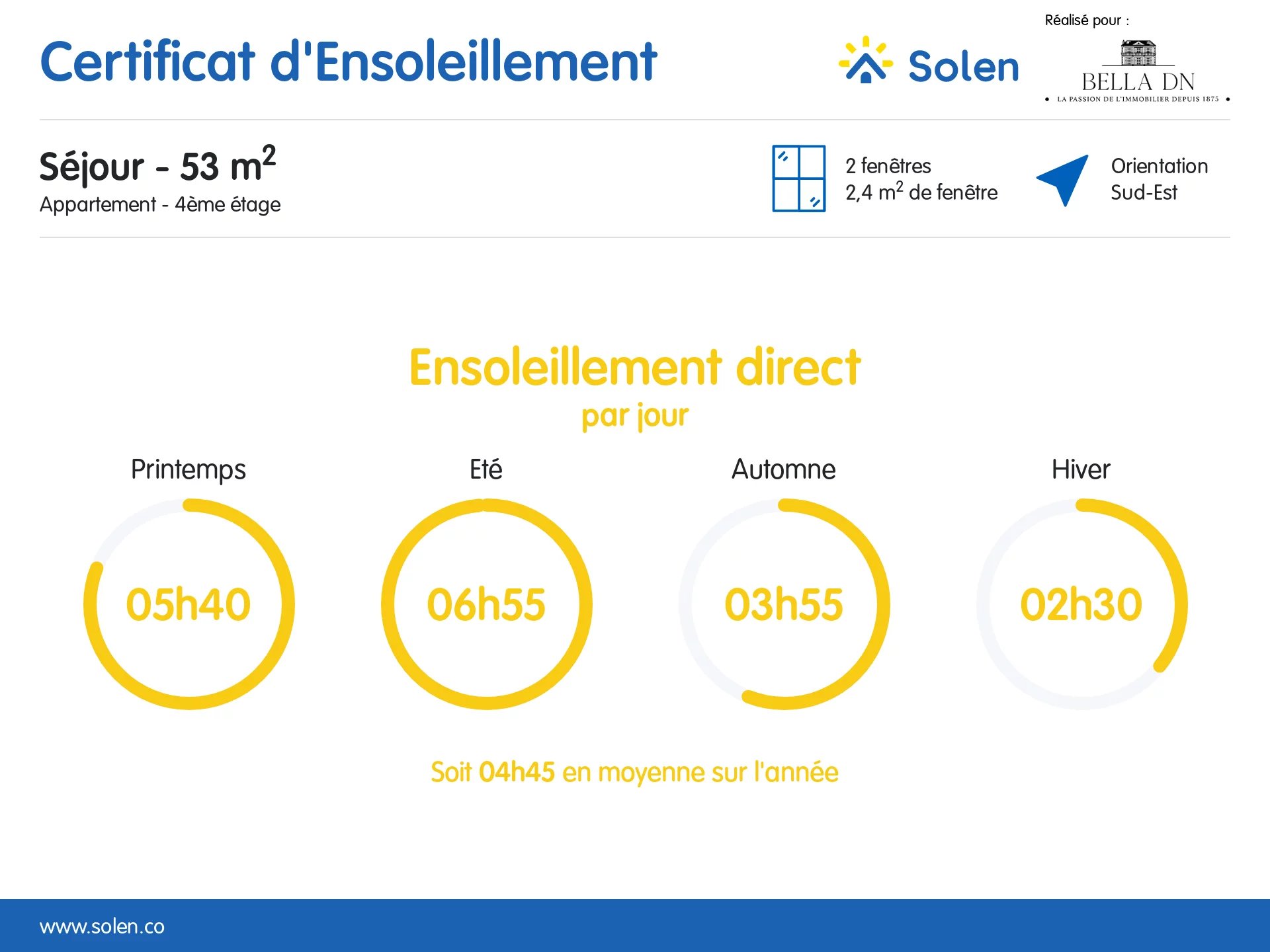 Certificat d'Ensoleillement

Solen

Réalisé pour :

BELLA DN

• LA PASSION DE L'IMMOBILIER DEPUIS 1875 •

Séjour - 53 $m^2$

Appartement - 4ème étage

2 fenêtres
2,4 $m^2$ de fenêtre

Orientation
Sud-Est

Ensoleillement direct
par jour

Printemps
05h40

Eté
06h55

Automne
03h55

Hiver
02h30

Soit 04h45 en moyenne sur l'année

www.solen.co